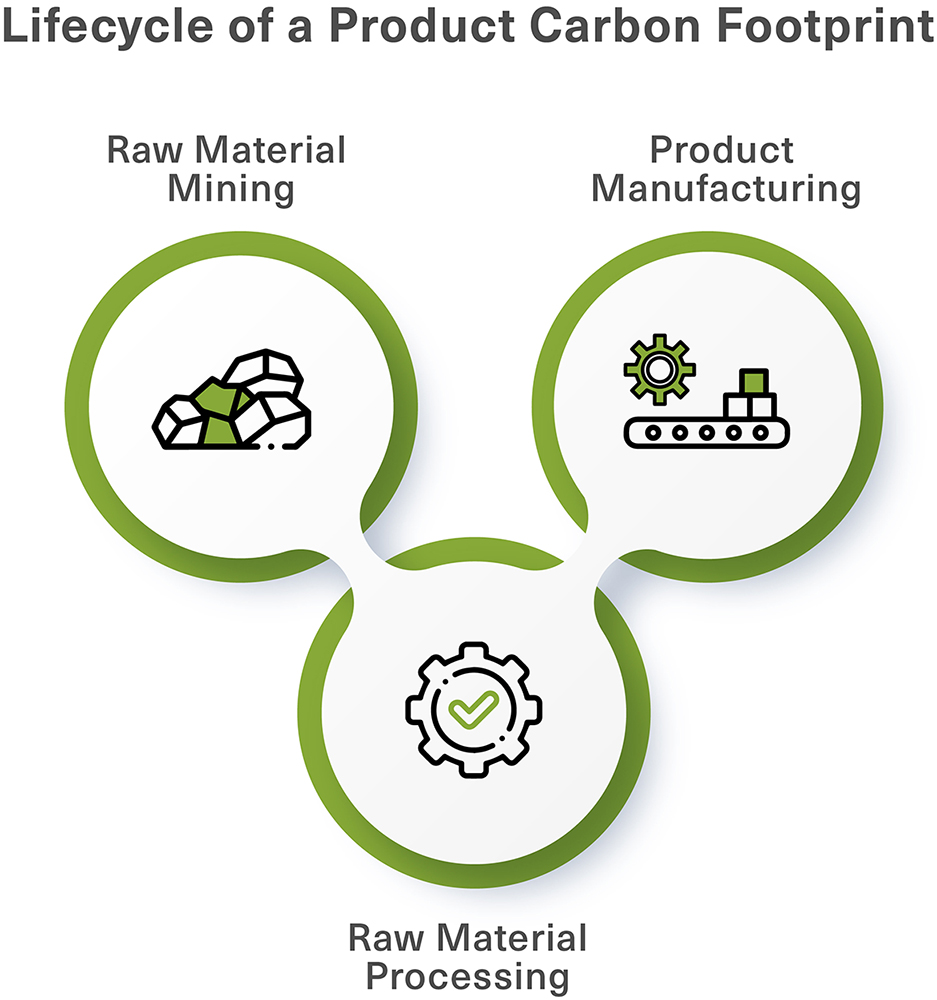 Lifecycle of a Product Carbon Footprint

Raw Material Mining

Product Manufacturing

Raw Material Processing